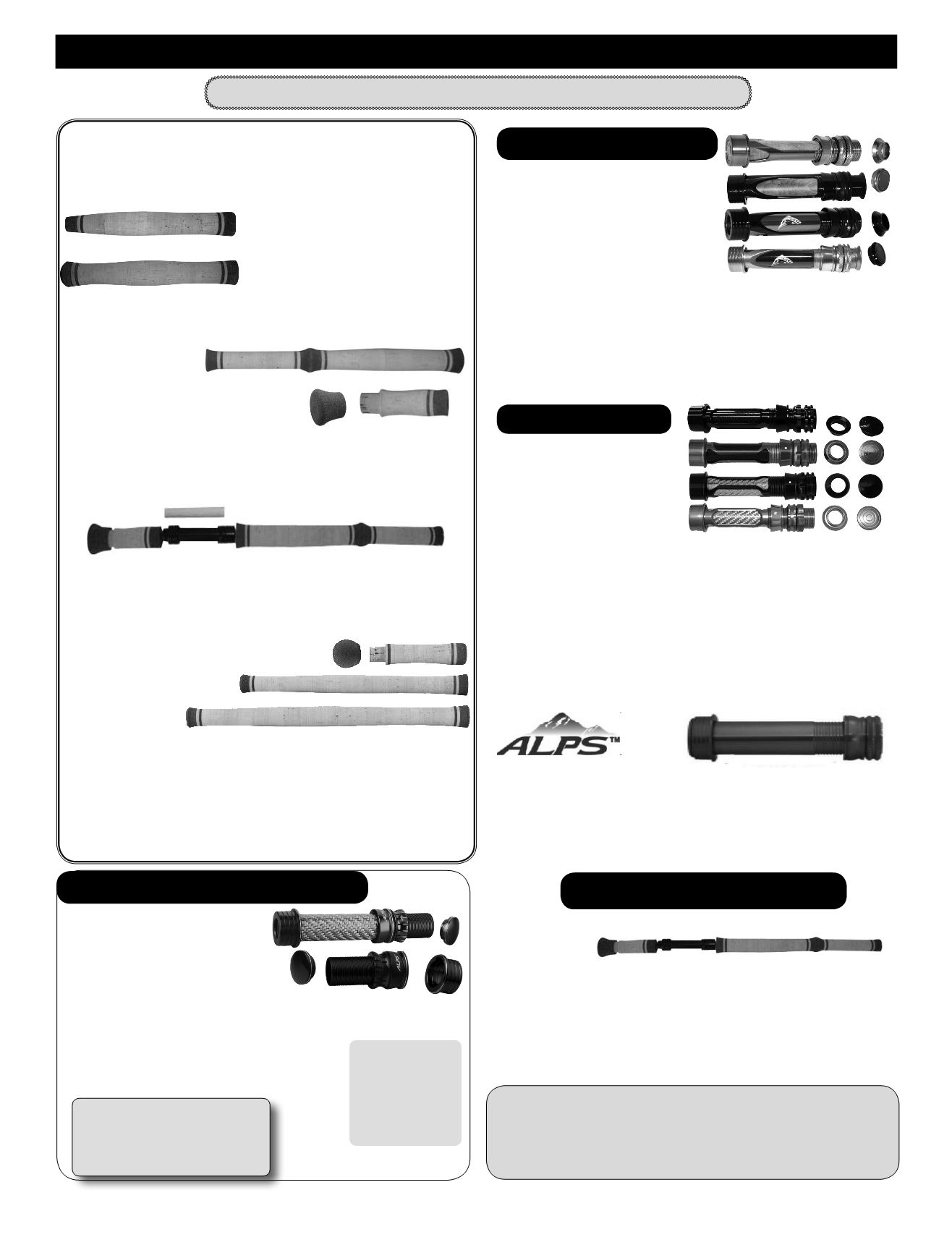 ALPS™